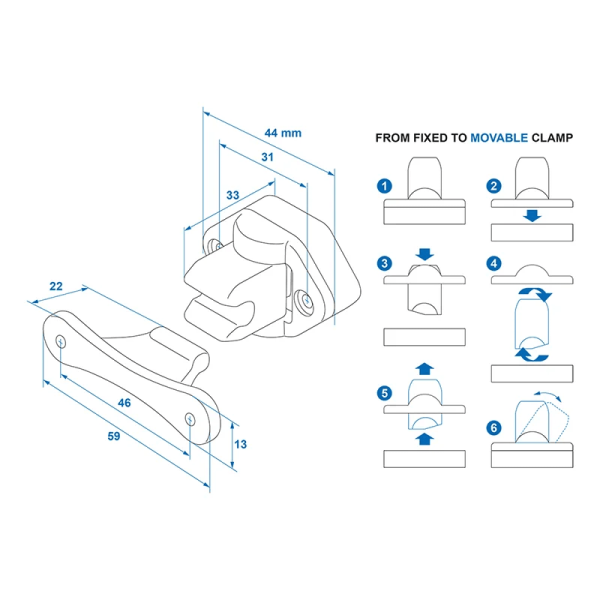 44 mm
31
33
22
46
59
13

FROM FIXED TO MOVABLE CLAMP
1
2
3
4
5
6