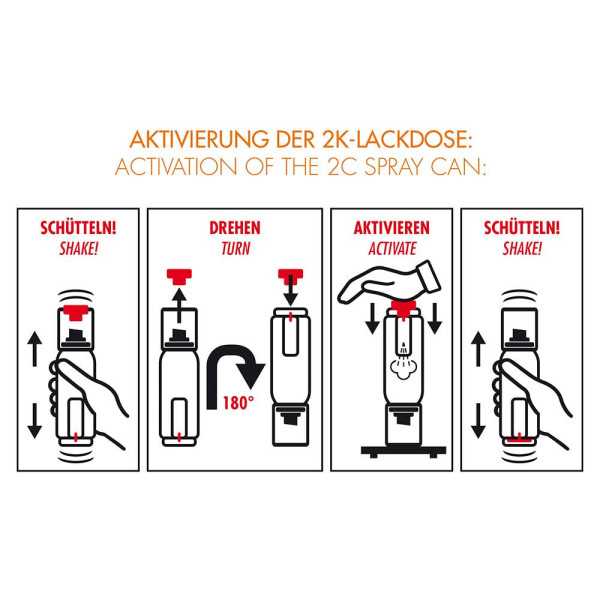 AKTIVIERUNG DER 2K-LACKDOSE:
ACTIVATION OF THE 2C SPRAY CAN:

SCHÜTTELN!
SHAKE!

DREHEN
TURN

180°

AKTIVIEREN
ACTIVATE

SCHÜTTELN!
SHAKE!