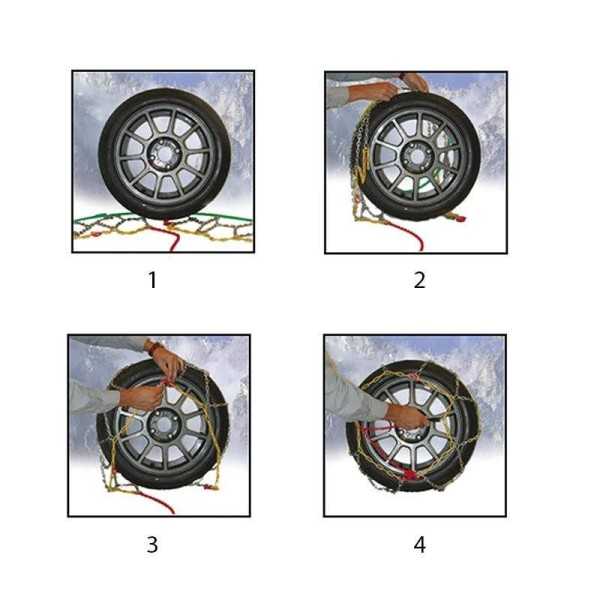 1

2

3

4